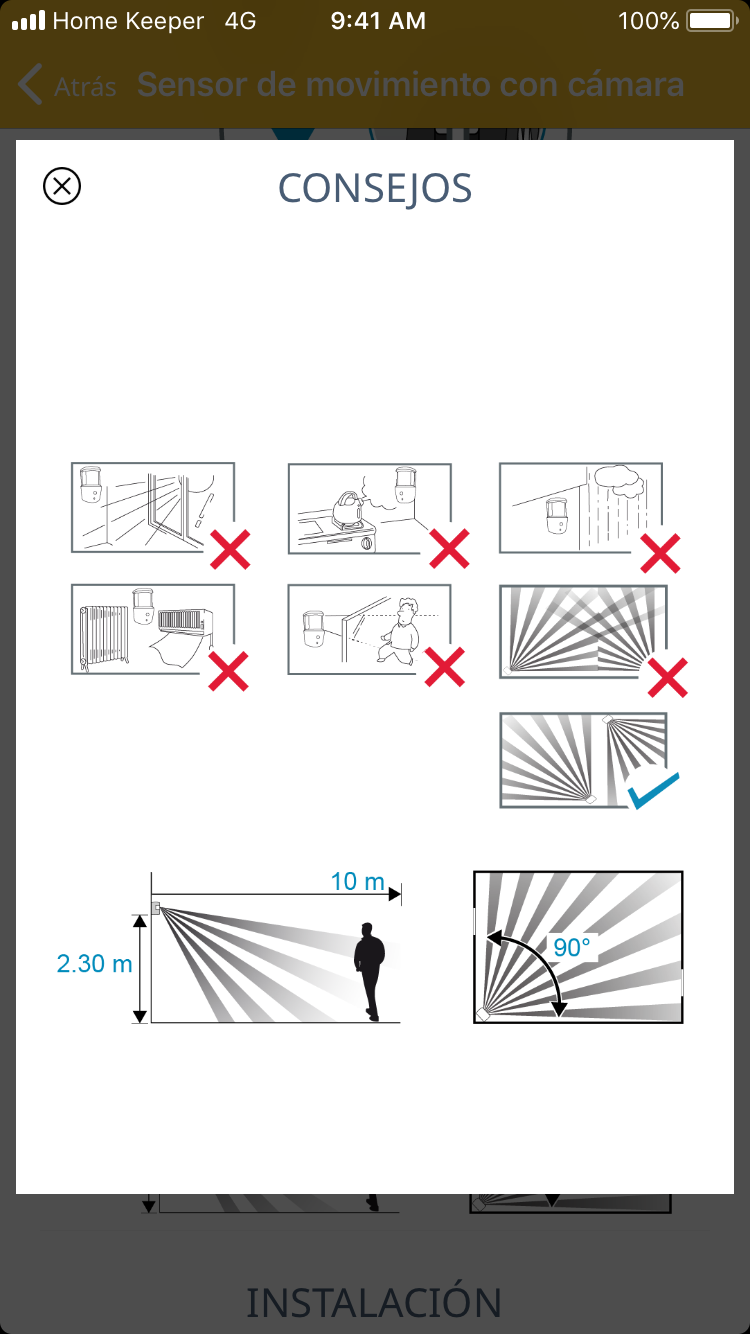 Home Keeper 4G 9:41 AM 100%

Atrás Sensor de movimiento con cámara

CONSEJOS

10 m

2.30 m

90°

INSTALACIÓN